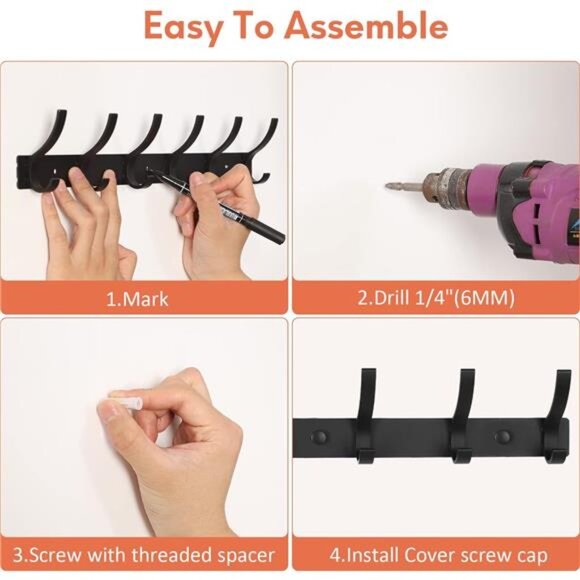 Easy To Assemble

1.Mark

2.Drill 1/4"(6MM)

3.Screw with threaded spacer

4.Install Cover screw cap